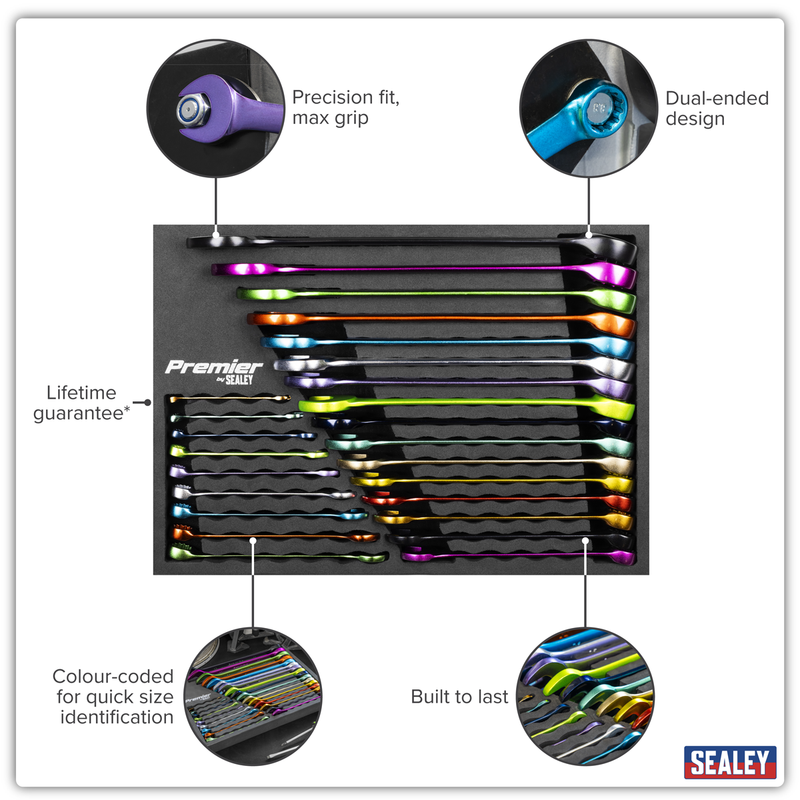 Precision fit,
max grip

Dual-ended
design

Premier
by SEALEY

Lifetime
guarantee*

Colour-coded
for quick size
identification

Built to last

SEALEY